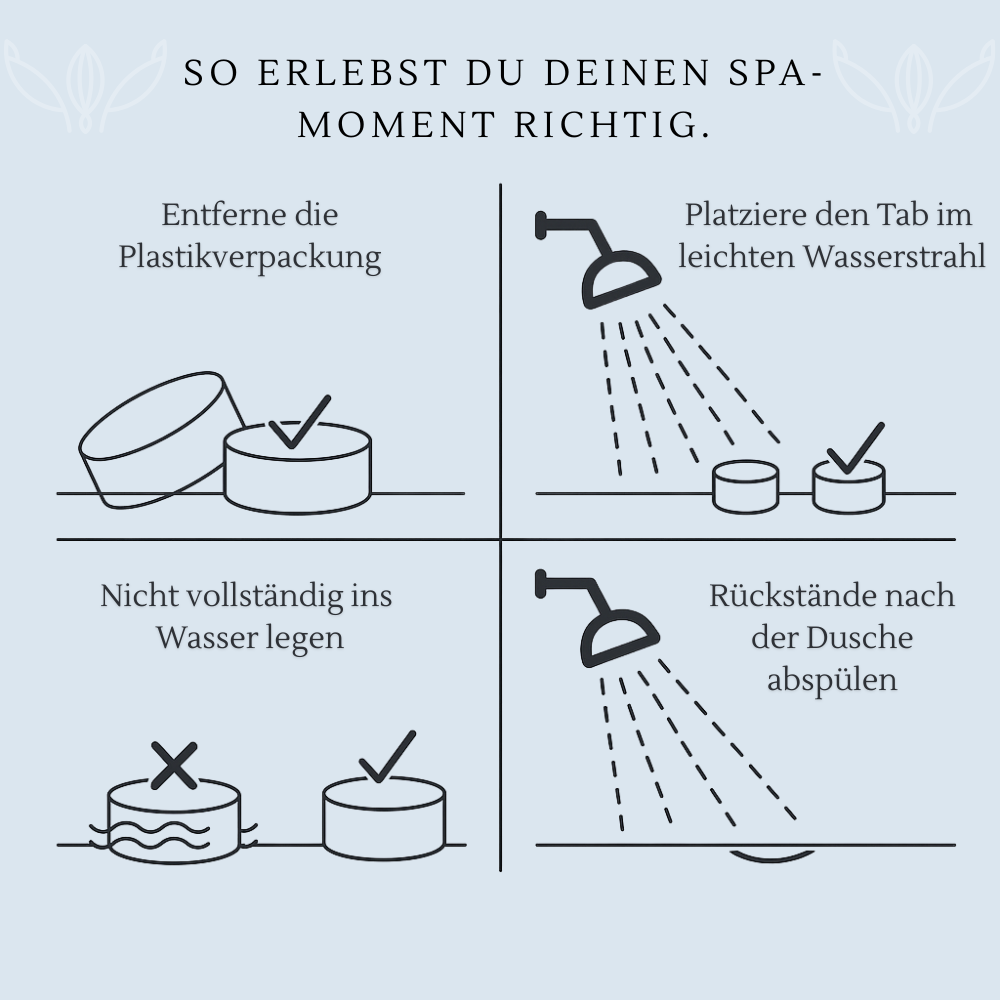 SO ERLEBST DU DEINEN SPA-MOMENT RICHTIG.

Entferne die Plastikverpackung

Platziere den Tab im leichten Wasserstrahl

Nicht vollständig ins Wasser legen

Rückstände nach der Dusche abspülen