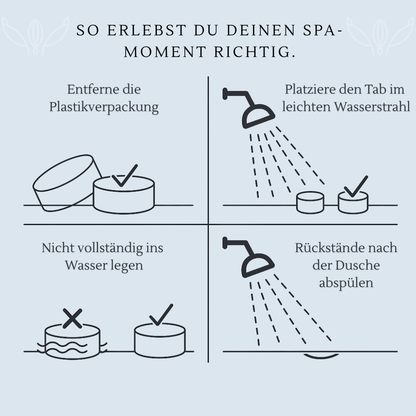 SO ERLEBST DU DEINEN SPA-MOMENT RICHTIG.

Entferne die Plastikverpackung

Platziere den Tab im leichten Wasserstrahl

Nicht vollständig ins Wasser legen

Rückstände nach der Dusche abspülen